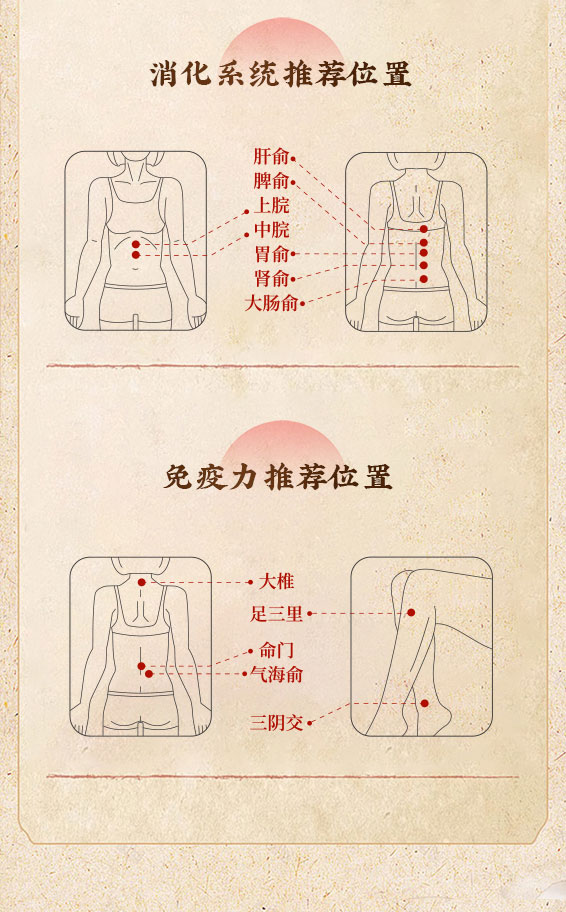 消化系统推荐位置

肝俞
脾俞
上脘
中脘
胃俞
肾俞
大肠俞

免疫力推荐位置

大椎
足三里
命门
气海俞
三阴交